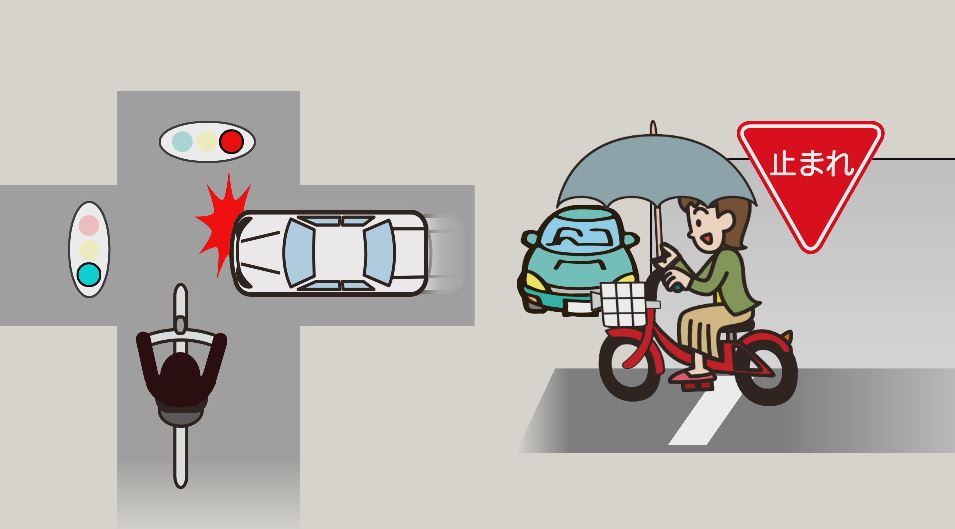 止まれ